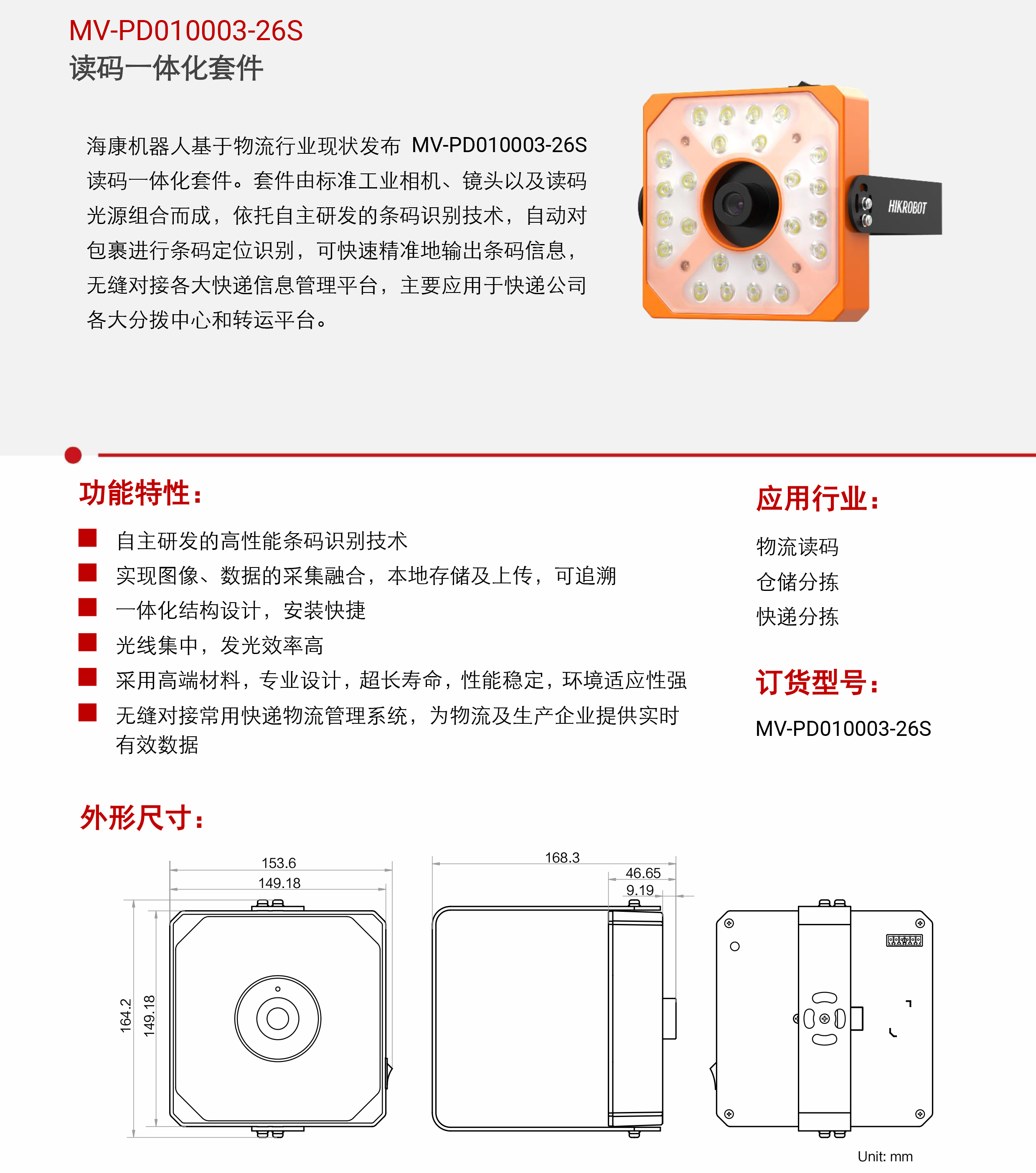 MV-PD010003-26S
读码一体化套件

海康机器人基于物流行业现状发布 MV-PD010003-26S 读码一体化套件。套件由标准工业相机、镜头以及读码光源组合而成，依托自主研发的条码识别技术，自动对包裹进行条码定位识别，可快速精准地输出条码信息，无缝对接各大快递信息管理平台，主要应用于快递公司各大分拨中心和转运平台。

HIKROBOT

功能特性：

自主研发的高性能条码识别技术
实现图像、数据的采集融合，本地存储及上传，可追溯
一体化结构设计，安装快捷
光线集中，发光效率高
采用高端材料，专业设计，超长寿命，性能稳定，环境适应性强
无缝对接常用快递物流管理系统，为物流及生产企业提供实时有效数据

应用行业：

物流读码
仓储分拣
快递分拣

订货型号：

MV-PD010003-26S

外形尺寸：

153.6
149.18
164.2
149.18
168.3
46.65
9.19

Unit: mm