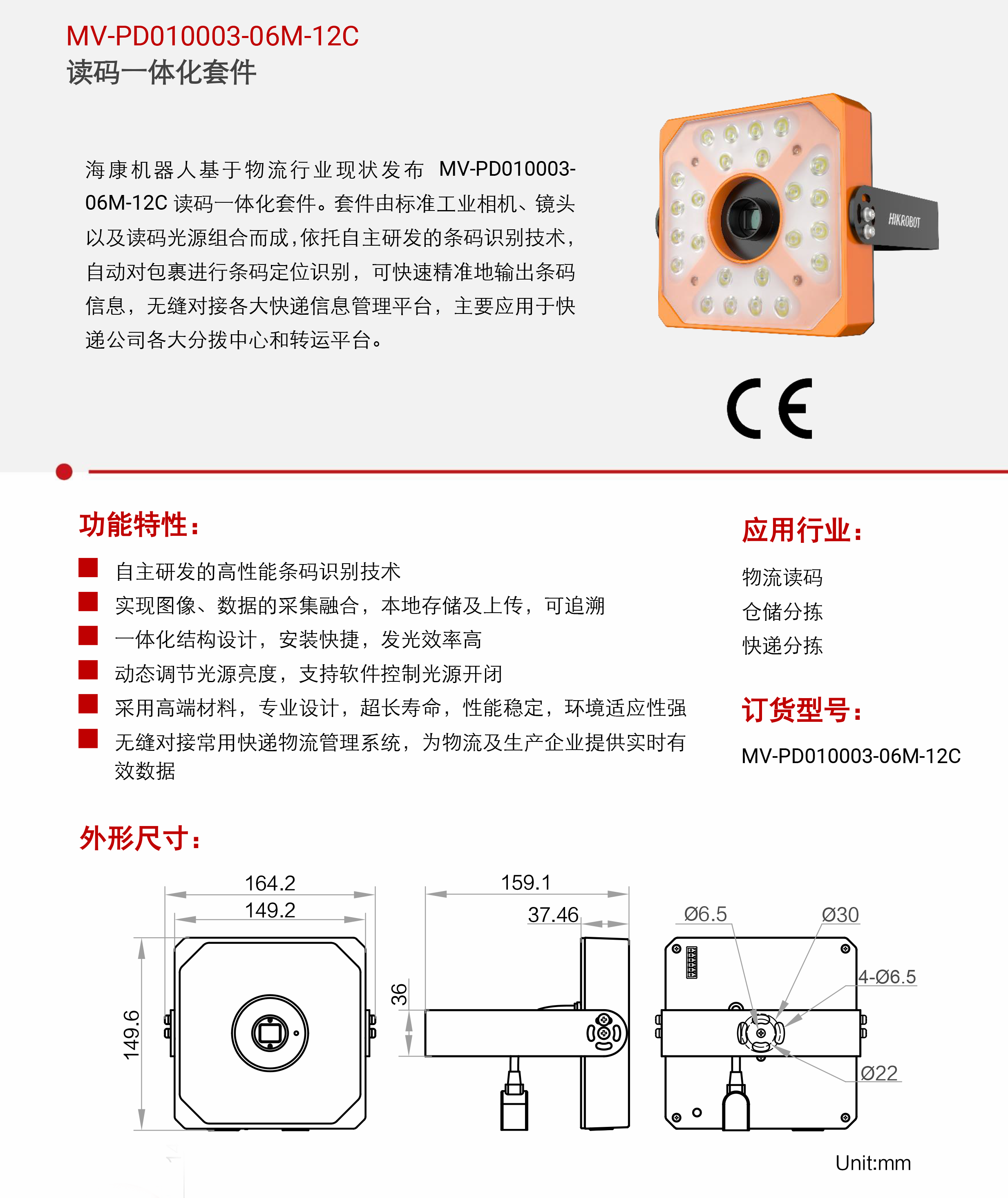 MV-PD010003-06M-12C
读码一体化套件

海康机器人基于物流行业现状发布 MV-PD010003-06M-12C 读码一体化套件。套件由标准工业相机、镜头以及读码光源组合而成，依托自主研发的条码识别技术，自动对包裹进行条码定位识别，可快速精准地输出条码信息，无缝对接各大快递信息管理平台，主要应用于快递公司各大分拨中心和转运平台。

HIKROBOT

CE

功能特性：

自主研发的高性能条码识别技术

实现图像、数据的采集融合，本地存储及上传，可追溯

一体化结构设计，安装快捷，发光效率高

动态调节光源亮度，支持软件控制光源开闭

采用高端材料，专业设计，超长寿命，性能稳定，环境适应性强

无缝对接常用快递物流管理系统，为物流及生产企业提供实时有效数据

应用行业：

物流读码
仓储分拣
快递分拣

订货型号：

MV-PD010003-06M-12C

外形尺寸：

164.2
149.2
149.6
159.1
37.46
36
Ø6.5
Ø30
4-Ø6.5
Ø22

Unit:mm