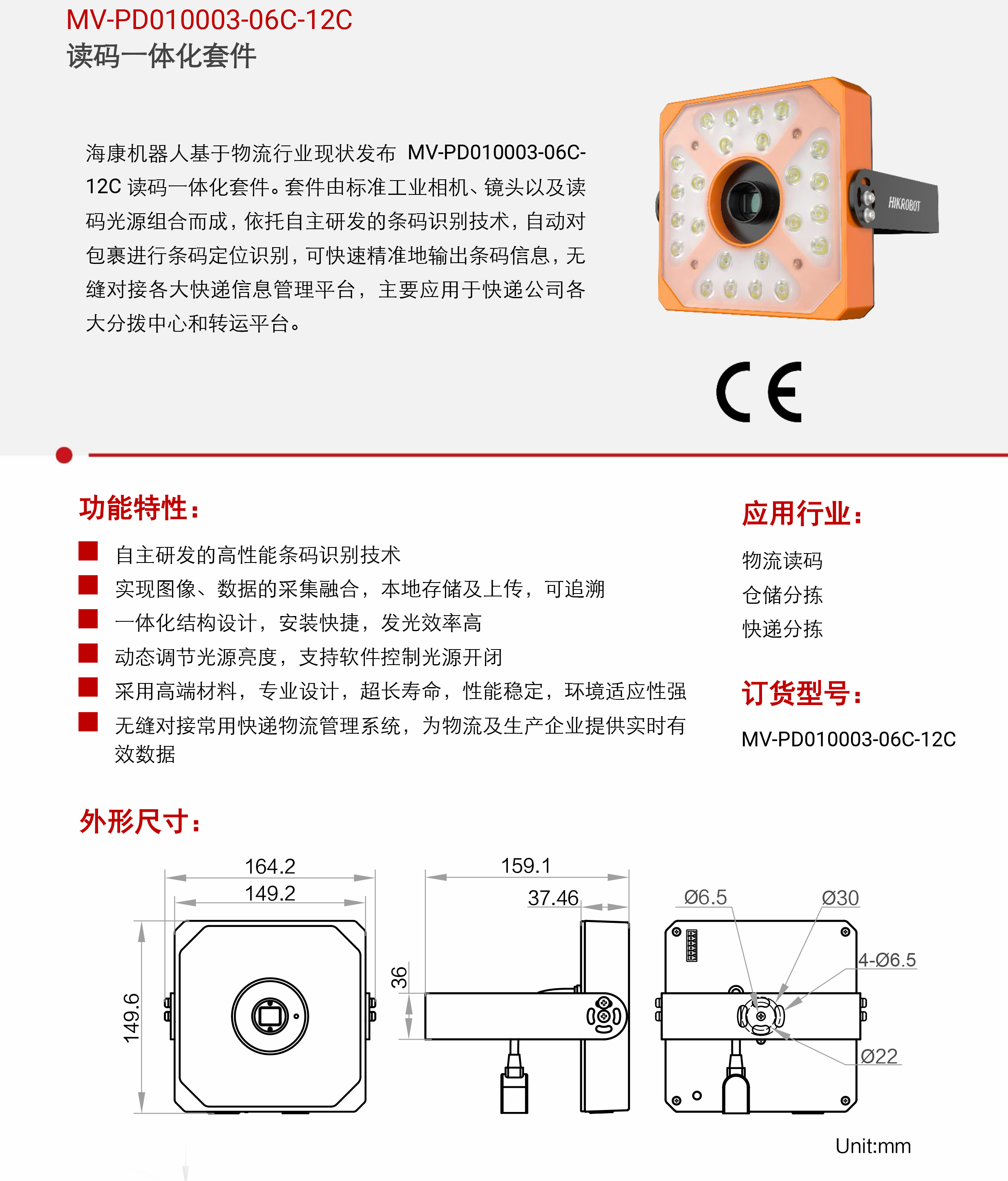 MV-PD010003-06C-12C
读码一体化套件

海康机器人基于物流行业现状发布 MV-PD010003-06C-12C 读码一体化套件。套件由标准工业相机、镜头以及读码光源组合而成，依托自主研发的条码识别技术，自动对包裹进行条码定位识别，可快速精准地输出条码信息，无缝对接各大快递信息管理平台，主要应用于快递公司各大分拨中心和转运平台。

HIKROBOT

CE

功能特性：

自主研发的高性能条码识别技术

实现图像、数据的采集融合，本地存储及上传，可追溯

一体化结构设计，安装快捷，发光效率高

动态调节光源亮度，支持软件控制光源开闭

采用高端材料，专业设计，超长寿命，性能稳定，环境适应性强

无缝对接常用快递物流管理系统，为物流及生产企业提供实时有效数据

应用行业：

物流读码

仓储分拣

快递分拣

订货型号：

MV-PD010003-06C-12C

外形尺寸：

164.2
149.2
149.6
159.1
37.46
36
Ø6.5
Ø30
4-Ø6.5
Ø22

Unit:mm